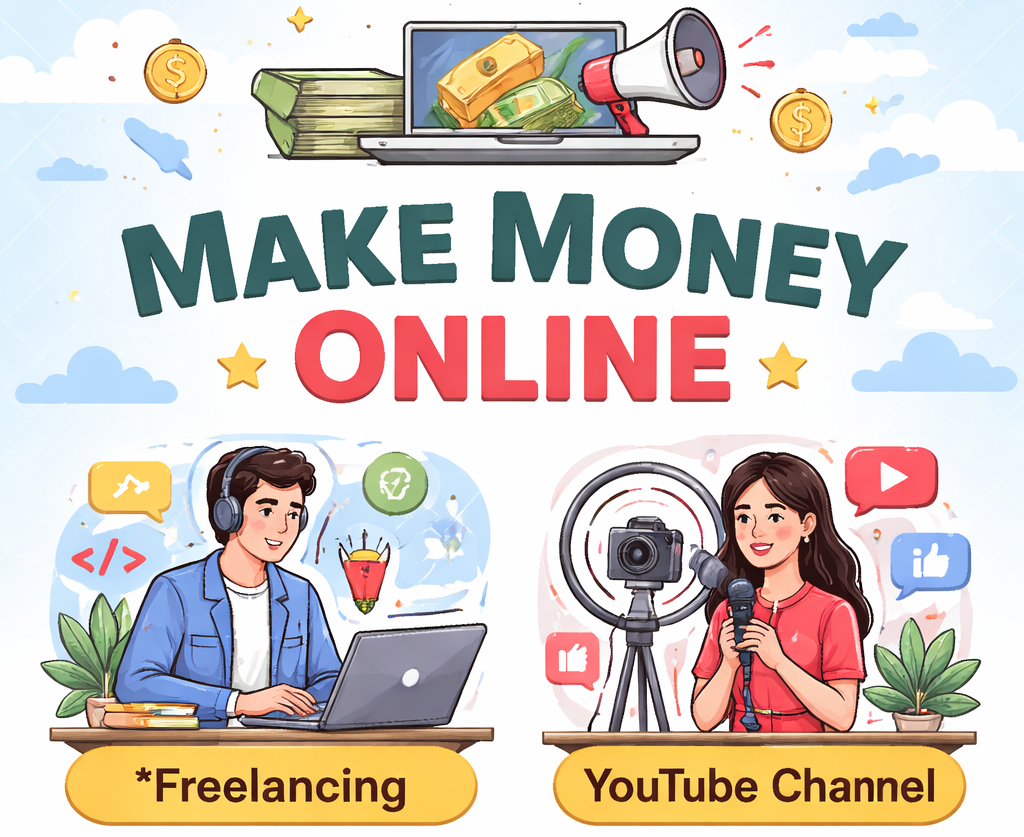 MAKE MONEY ONLINE

</>

*Freelancing

YouTube Channel